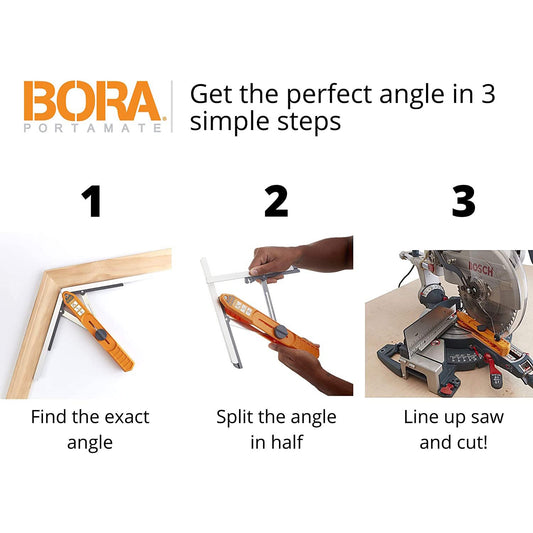 BORA
PORTAMATE

Get the perfect angle in 3 simple steps

1

Find the exact angle

2

Split the angle in half

3

BOSCH

Line up saw and cut!