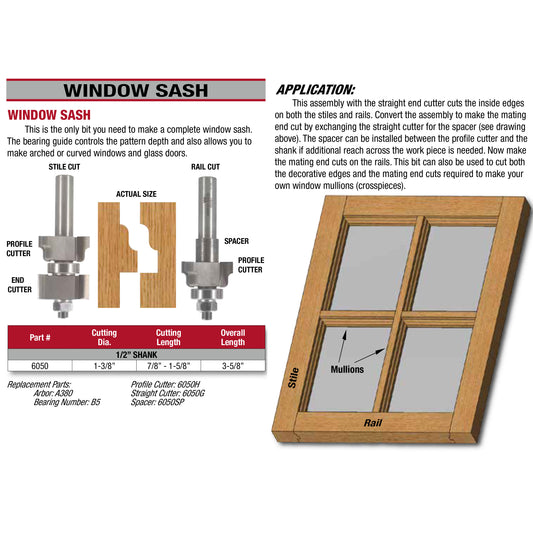 WINDOW SASH

WINDOW SASH

This is the only bit you need to make a complete window sash. The bearing guide controls the pattern depth and also allows you to make arched or curved windows and glass doors.

STILE CUT

ACTUAL SIZE

RAIL CUT

PROFILE CUTTER

END CUTTER

SPACER

PROFILE CUTTER

| Part # | Cutting Dia. | Cutting Length | Overall Length |
|---|---|---|---|
| 1/2" SHANK | | | |
| 6050 | 1-3/8" | 7/8" - 1-5/8" | 3-5/8" |

Replacement Parts:
Arbor: A380
Bearing Number: B5

Profile Cutter: 6050H
Straight Cutter: 6050G
Spacer: 6050SP

APPLICATION:

This assembly with the straight end cutter cuts the inside edges on both the stiles and rails. Convert the assembly to make the mating end cut by exchanging the straight cutter for the spacer (see drawing above). The spacer can be installed between the profile cutter and the shank if additional reach across the work piece is needed. Now make the mating end cuts on the rails. This bit can also be used to cut both the decorative edges and the mating end cuts required to make your own window mullions (crosspieces).

Mullions

Stile

Rail